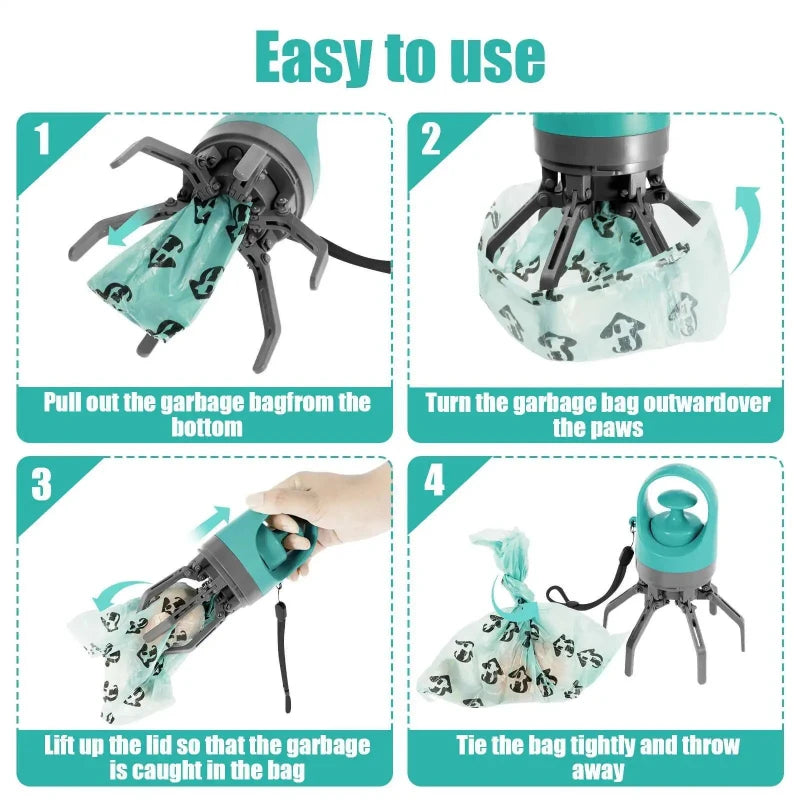 Easy to use

1

Pull out the garbage bagfrom the bottom

2

Turn the garbage bag outwardover the paws

3

Lift up the lid so that the garbage is caught in the bag

4

Tie the bag tightly and throw away