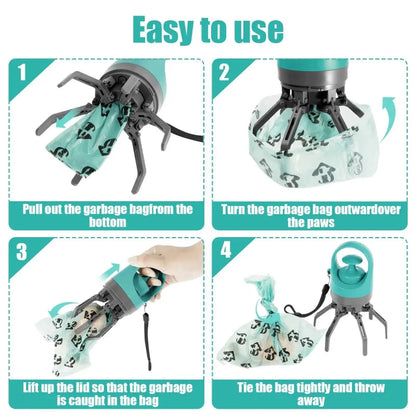 Easy to use

1

Pull out the garbage bagfrom the bottom

2

Turn the garbage bag outwardover the paws

3

Lift up the lid so that the garbage is caught in the bag

4

Tie the bag tightly and throw away