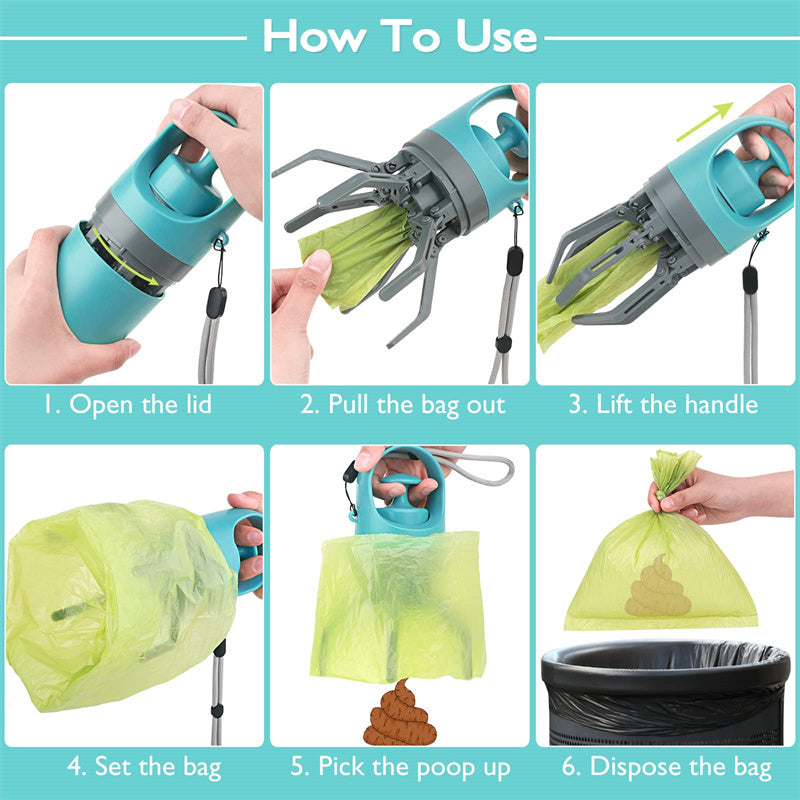 How To Use

1. Open the lid

2. Pull the bag out

3. Lift the handle

4. Set the bag

5. Pick the poop up

6. Dispose the bag